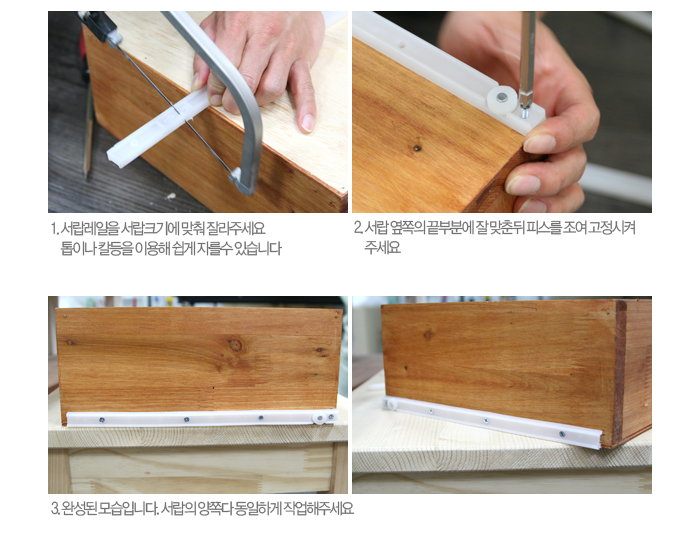 1. 서랍레일을 서랍크기에 맞춰 잘라주세요
톱이나 칼등을 이용해 쉽게 자를수 있습니다

2. 서랍 옆쪽의 끝부분에 잘 맞춘뒤 피스를 조여 고정시켜 주세요

3. 완성된 모습입니다. 서랍의 양쪽다 동일하게 작업해주세요